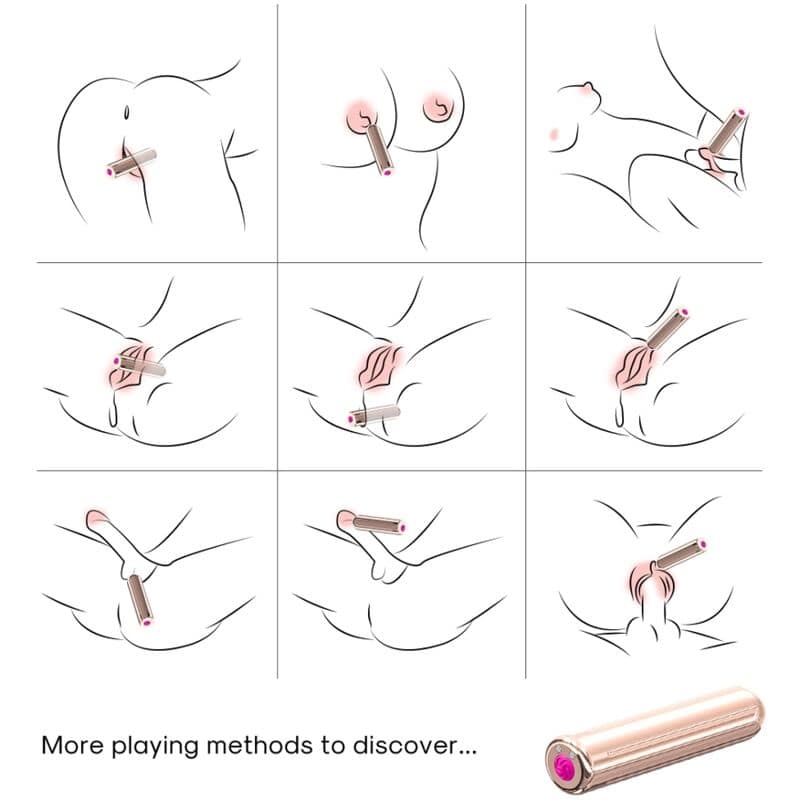 More playing methods to discover...