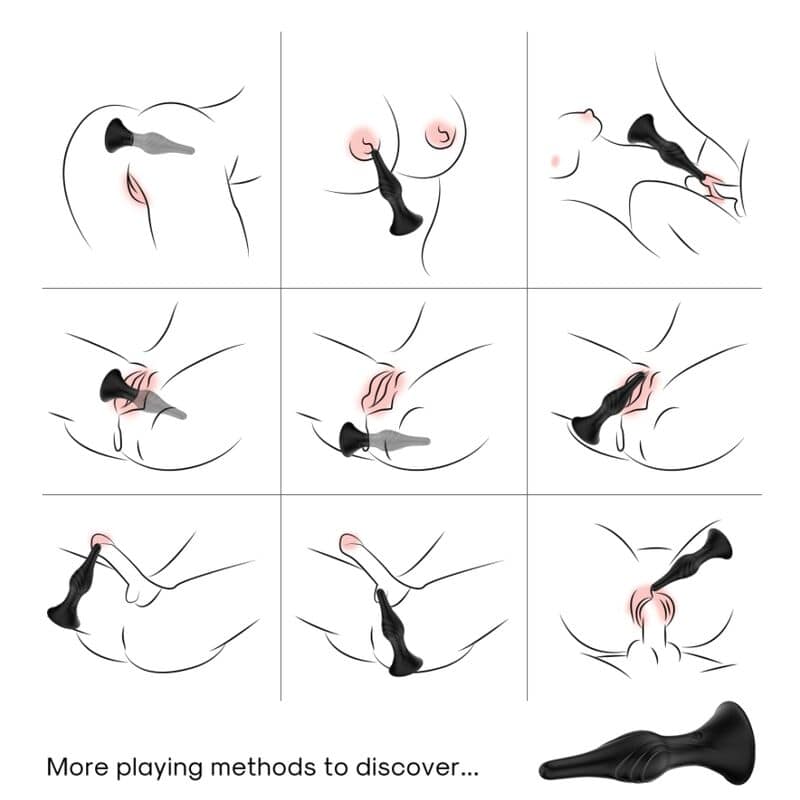 More playing methods to discover...