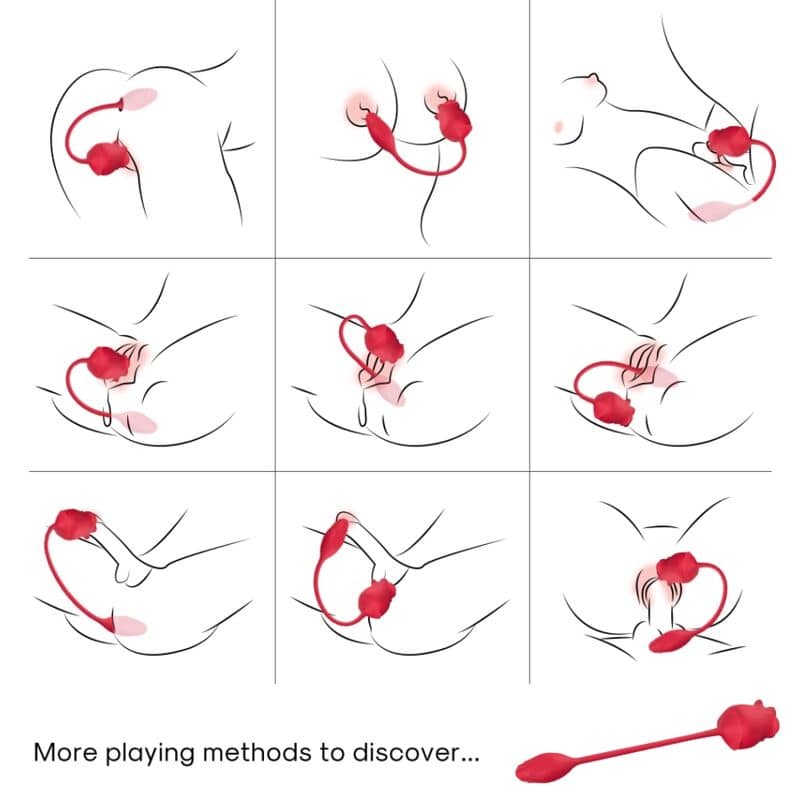 More playing methods to discover...