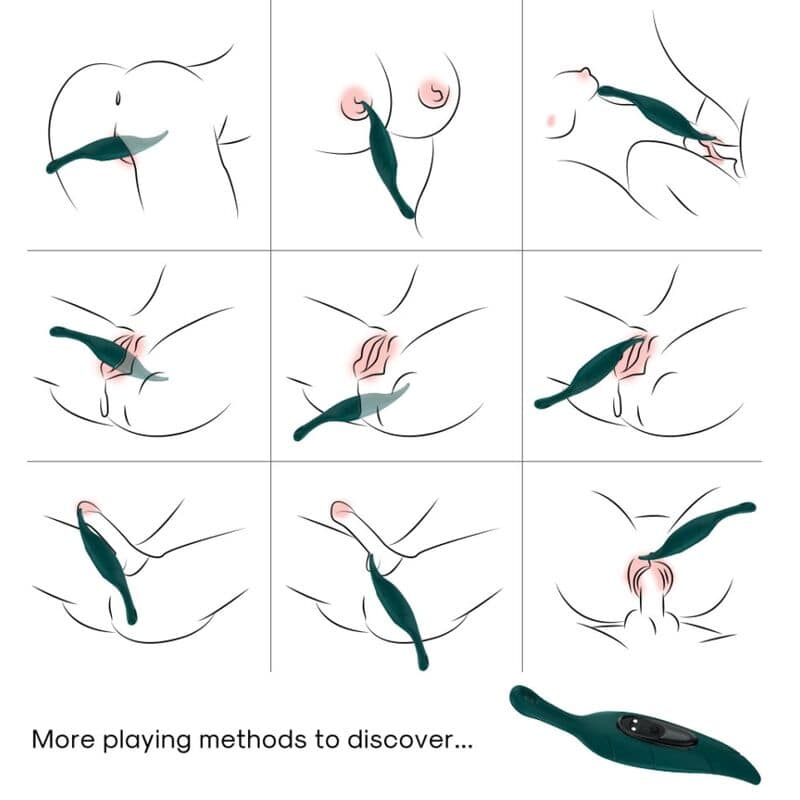 More playing methods to discover...