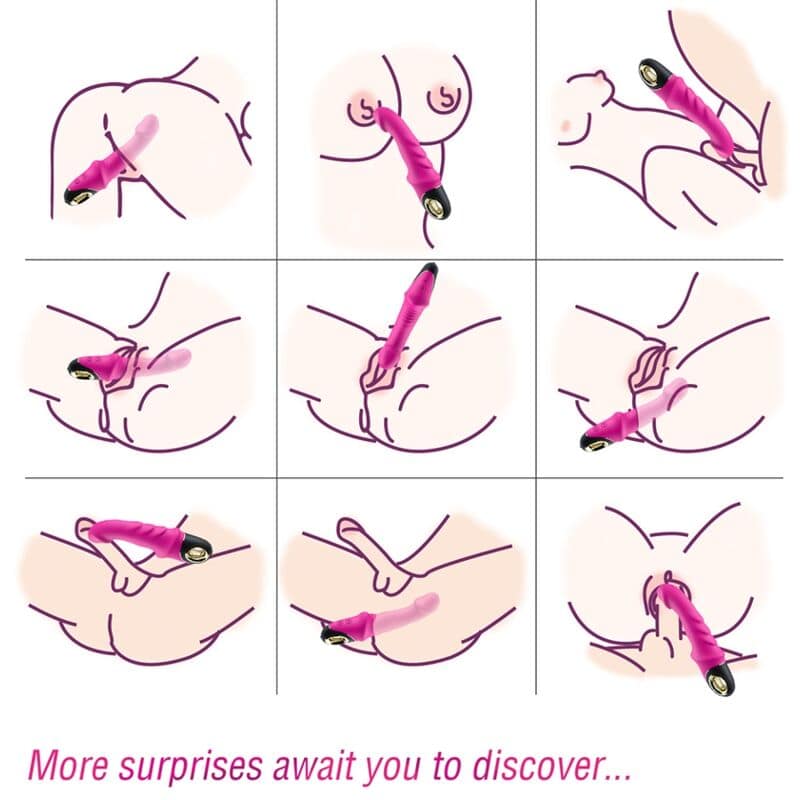 More surprises await you to discover...