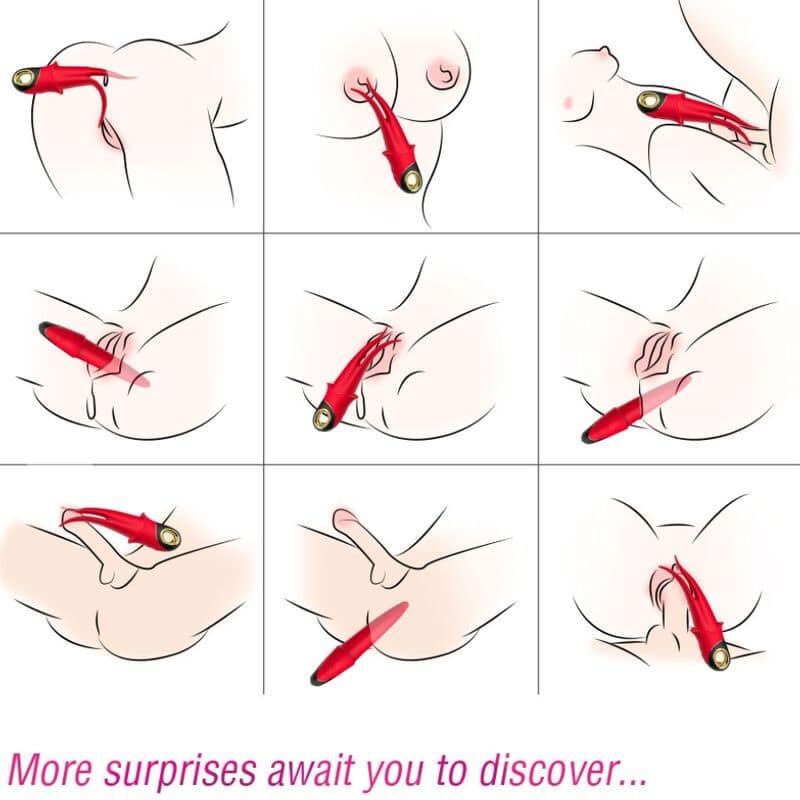 More surprises await you to discover...